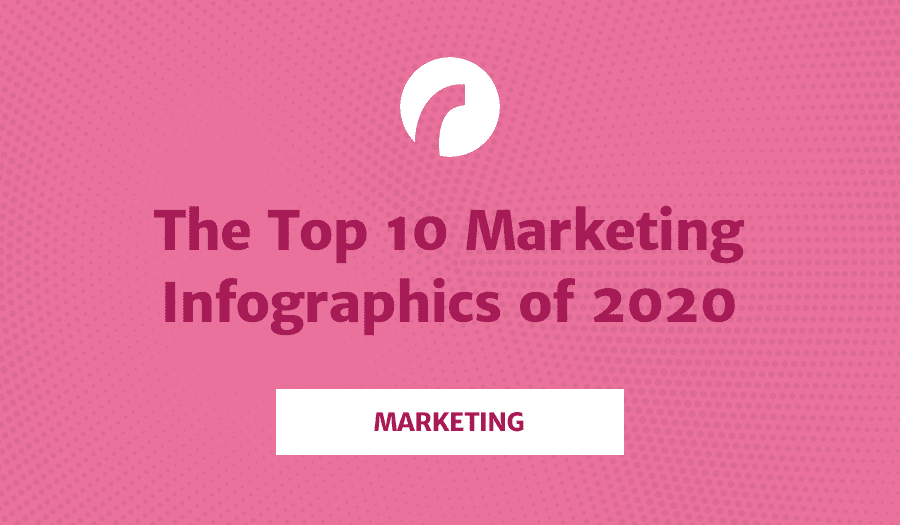 The Top 10 Marketing Infographics of 2020

MARKETING