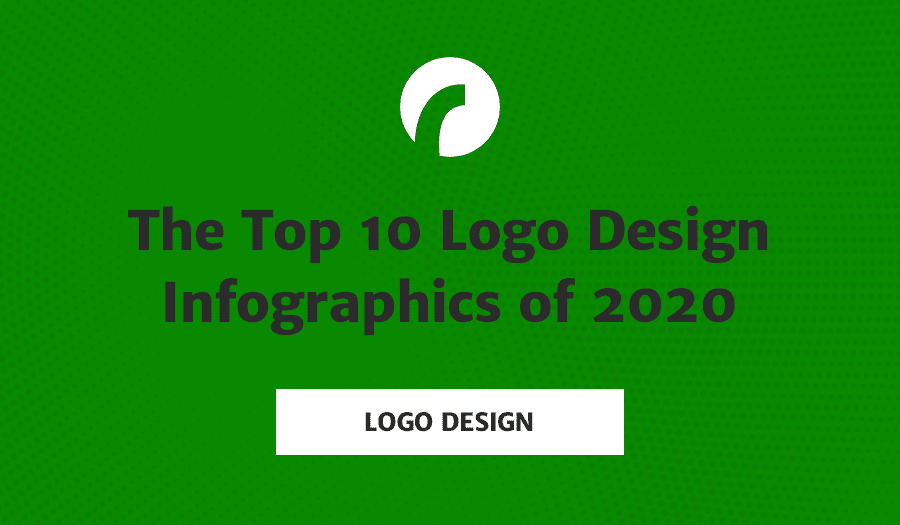 The Top 10 Logo Design Infographics of 2020

LOGO DESIGN