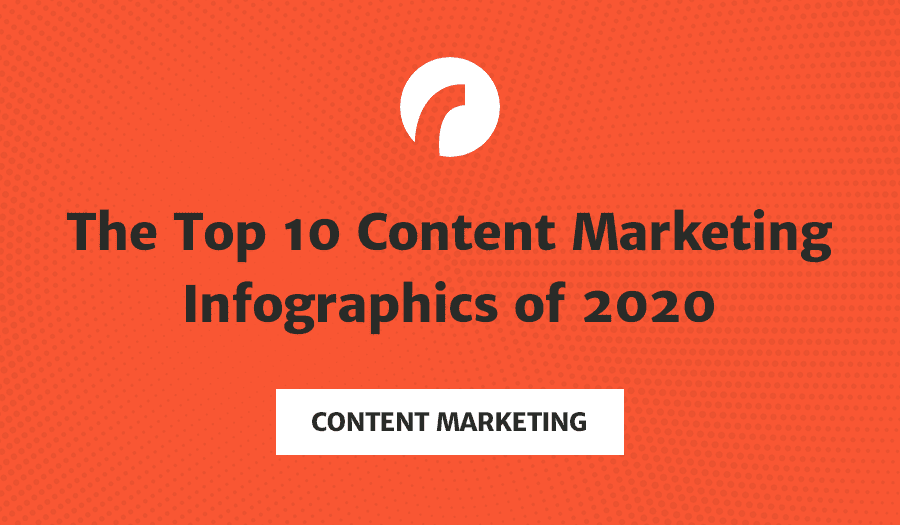 The Top 10 Content Marketing Infographics of 2020

CONTENT MARKETING